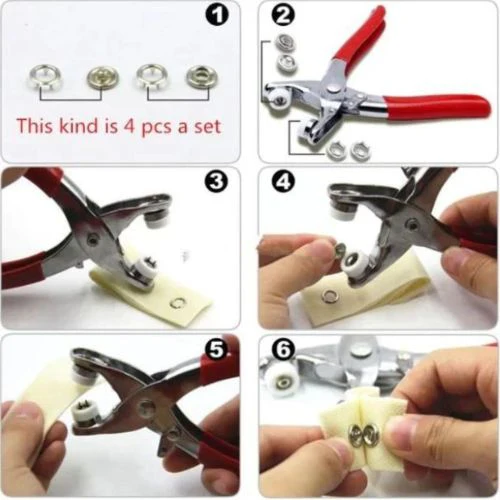 1

This kind is 4 pcs a set

2

3

4

5

6